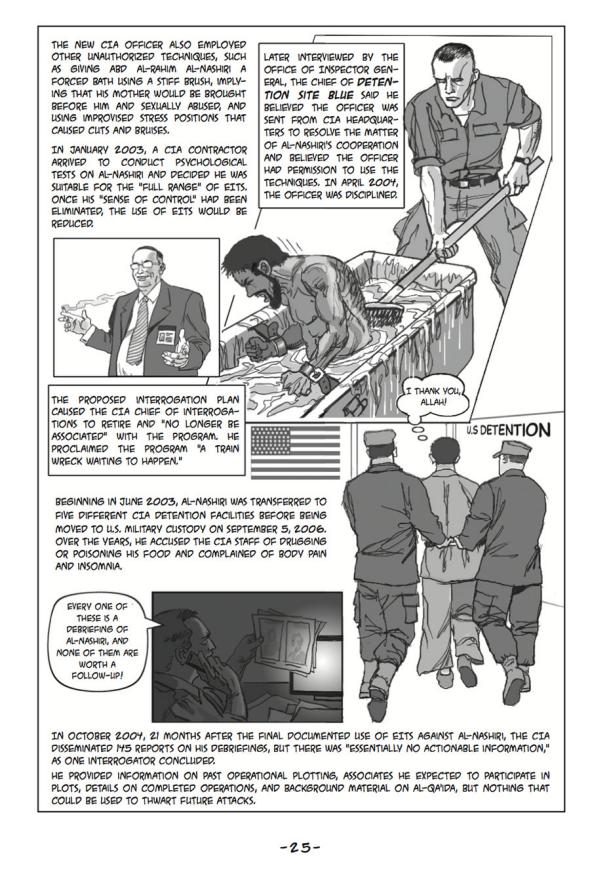 THE NEW CIA OFFICER ALSO EMPLOYED OTHER UNAUTHORIZED TECHNIQUES, SUCH AS GIVING ABD AL-RAHIM AL-NASHIRI A FORCED BATH USING A STIFF BRUSH, IMPLYING THAT HIS MOTHER WOULD BE BROUGHT BEFORE HIM AND SEXUALLY ABUSED, AND USING IMPROVISED STRESS POSITIONS THAT CAUSED CUTS AND BRUISES.

IN JANUARY 2003, A CIA CONTRACTOR ARRIVED TO CONDUCT PSYCHOLOGICAL TESTS ON AL-NASHIRI AND DECIDED HE WAS SUITABLE FOR THE "FULL RANGE" OF EITS. ONCE HIS "SENSE OF CONTROL" HAD BEEN ELIMINATED, THE USE OF EITS WOULD BE REDUCED.

LATER INTERVIEWED BY THE OFFICE OF INSPECTOR GENERAL, THE CHIEF OF DETENTION SITE BLUE SAID HE BELIEVED THE OFFICER WAS SENT FROM CIA HEADQUARTERS TO RESOLVE THE MATTER OF AL-NASHIRI'S COOPERATION AND BELIEVED THE OFFICER HAD PERMISSION TO USE THE TECHNIQUES. IN APRIL 2004, THE OFFICER WAS DISCIPLINED.

THE PROPOSED INTERROGATION PLAN CAUSED THE CIA CHIEF OF INTERROGATIONS TO RETIRE AND "NO LONGER BE ASSOCIATED" WITH THE PROGRAM. HE PROCLAIMED THE PROGRAM "A TRAIN WRECK WAITING TO HAPPEN."

I THANK YOU, ALLAH!

U.S DETENTION

BEGINNING IN JUNE 2003, AL-NASHIRI WAS TRANSFERRED TO FIVE DIFFERENT CIA DETENTION FACILITIES BEFORE BEING MOVED TO U.S. MILITARY CUSTODY ON SEPTEMBER 5, 2006. OVER THE YEARS, HE ACCUSED THE CIA STAFF OF DRUGGING OR POISONING HIS FOOD AND COMPLAINED OF BODY PAIN AND INSOMNIA.

EVERY ONE OF THESE IS A DEBRIEFING OF AL-NASHIRI, AND NONE OF THEM ARE WORTH A FOLLOW-UP!

IN OCTOBER 2004, 21 MONTHS AFTER THE FINAL DOCUMENTED USE OF EITS AGAINST AL-NASHIRI, THE CIA DISSEMINATED 145 REPORTS ON HIS DEBRIEFINGS, BUT THERE WAS "ESSENTIALLY NO ACTIONABLE INFORMATION," AS ONE INTERROGATOR CONCLUDED.

HE PROVIDED INFORMATION ON PAST OPERATIONAL PLOTTING, ASSOCIATES HE EXPECTED TO PARTICIPATE IN PLOTS, DETAILS ON COMPLETED OPERATIONS, AND BACKGROUND MATERIAL ON AL-QA'IDA, BUT NOTHING THAT COULD BE USED TO THWART FUTURE ATTACKS.

-25-